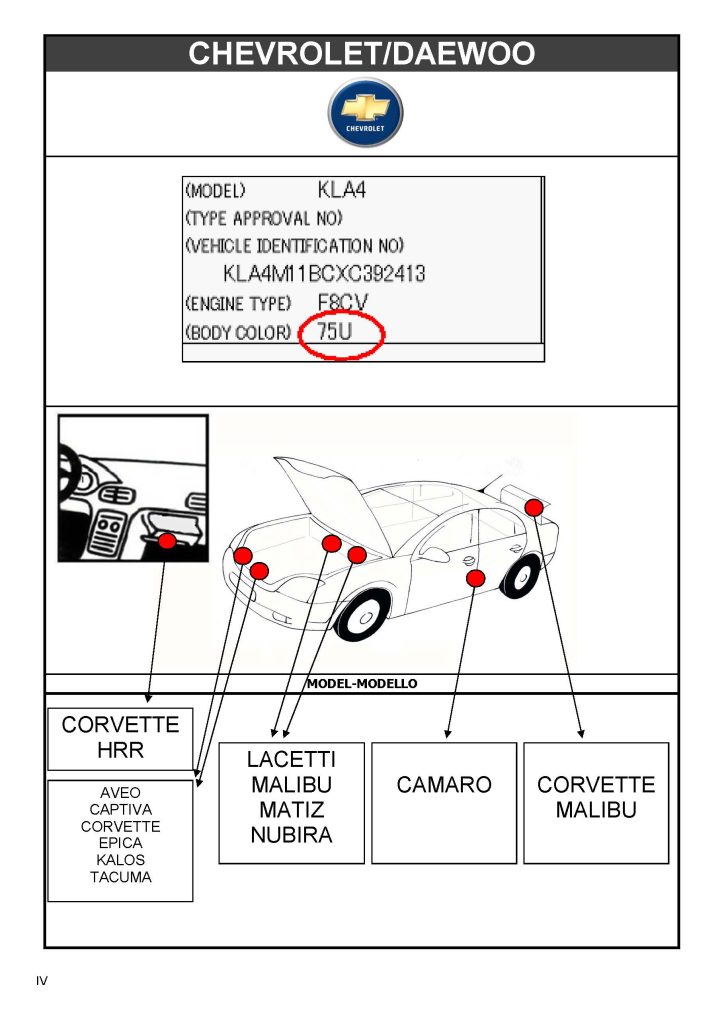 CHEVROLET/DAEWOO

CHEVROLET

(MODEL) KLA4
(TYPE APPROVAL NO)
(VEHICLE IDENTIFICATION NO)
KLA4M11BCXC392413
(ENGINE TYPE) F8CV
(BODY COLOR) 75U

MODEL-MODELLO

CORVETTE
HRR

AVEO
CAPTIVA
CORVETTE
EPICA
KALOS
TACUMA

LACETTI
MALIBU
MATIZ
NUBIRA

CAMARO

CORVETTE
MALIBU

IV